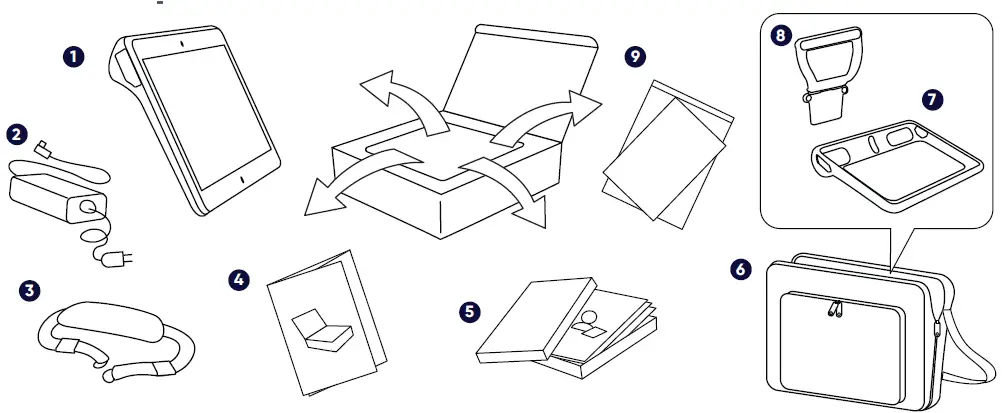 1
2
3
4
5
9
8
7
6