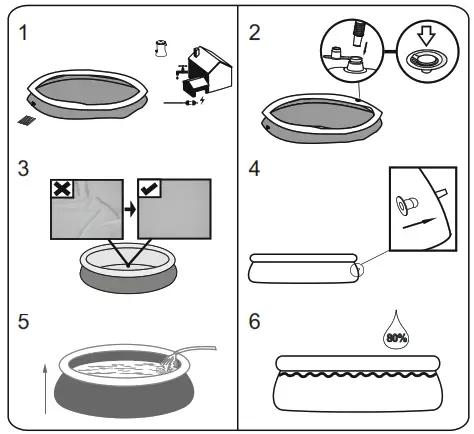 1

2

3

4

5

6

80%