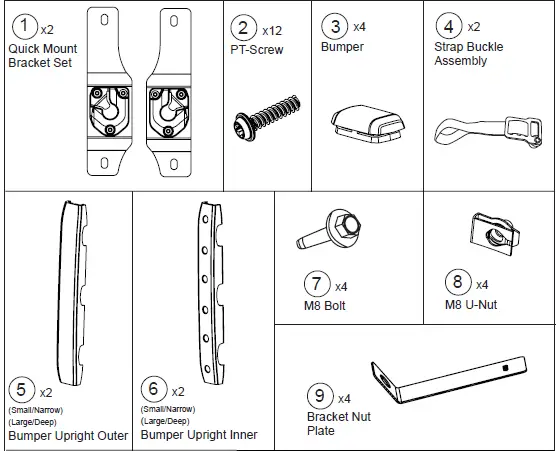 1 x2
Quick Mount Bracket Set

2 x12
PT-Screw

3 x4
Bumper

4 x2
Strap Buckle Assembly

5 x2
(Small/Narrow)
(Large/Deep)
Bumper Upright Outer

6 x2
(Small/Narrow)
(Large/Deep)
Bumper Upright Inner

7 x4
M8 Bolt

8 x4
M8 U-Nut

9 x4
Bracket Nut Plate