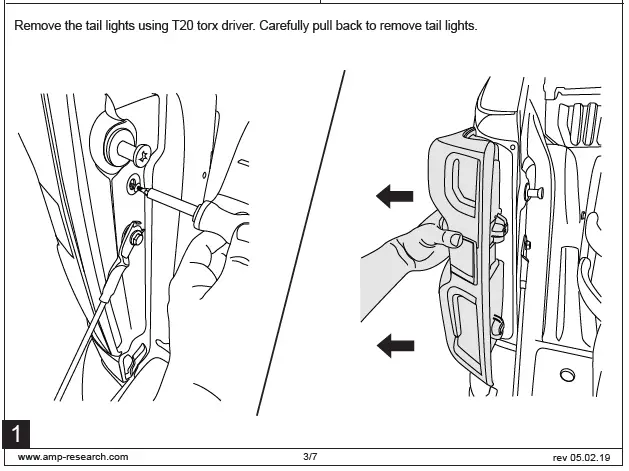 Remove the tail lights using T20 torx driver. Carefully pull back to remove tail lights.

1

www.amp-research.com 3/7 rev 05.02.19