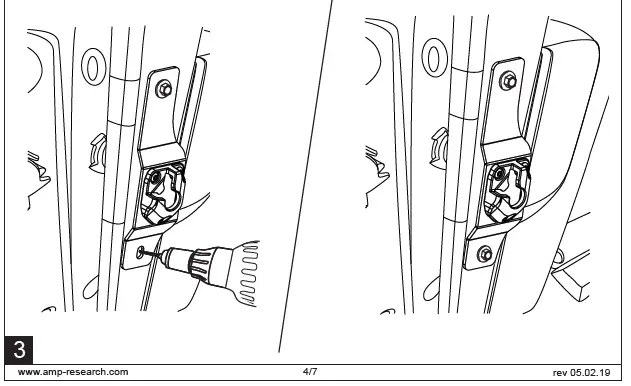 3

www.amp-research.com 4/7 rev 05.02.19