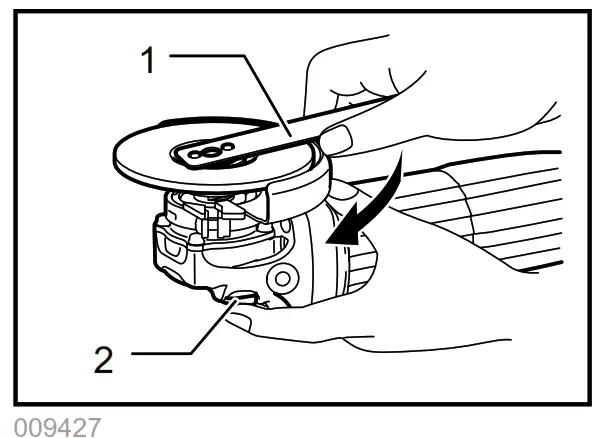 1
2
009427