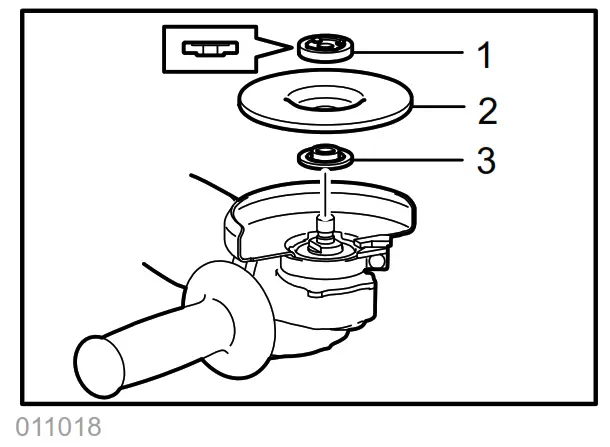 1
2
3
011018