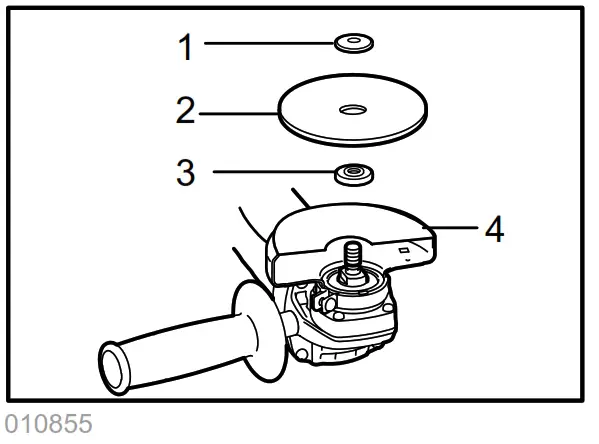 1
2
3
4
010855