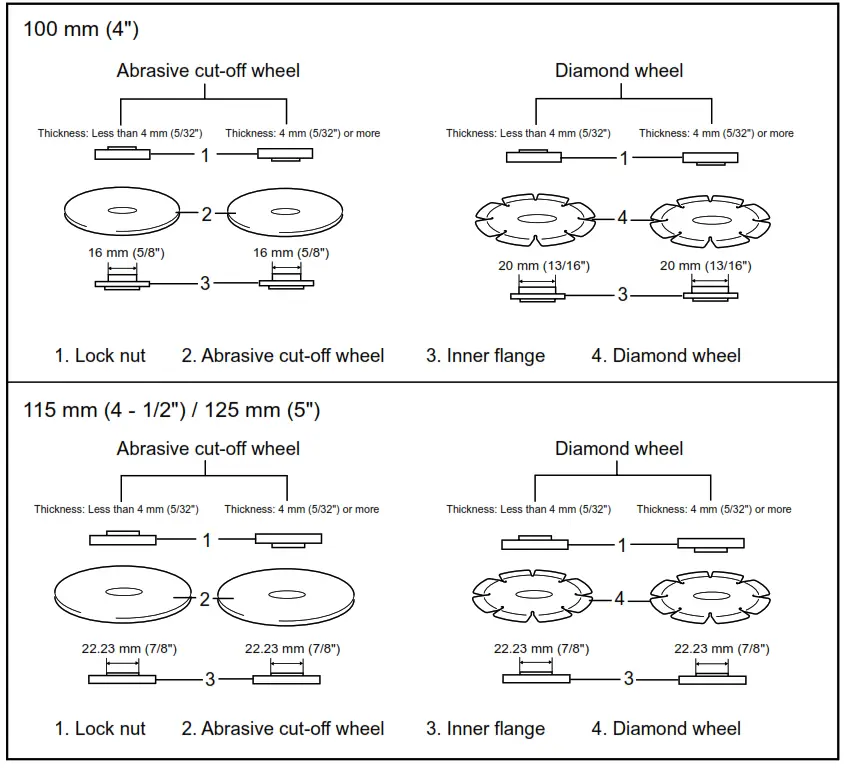 100 mm (4")

Abrasive cut-off wheel

Thickness: Less than 4 mm (5/32")

Thickness: 4 mm (5/32") or more

1

2

16 mm (5/8")

16 mm (5/8")

3

Diamond wheel

Thickness: Less than 4 mm (5/32")

Thickness: 4 mm (5/32") or more

1

4

20 mm (13/16")

20 mm (13/16")

3

1. Lock nut 2. Abrasive cut-off wheel 3. Inner flange 4. Diamond wheel

115 mm (4 - 1/2") / 125 mm (5")

Abrasive cut-off wheel

Thickness: Less than 4 mm (5/32")

Thickness: 4 mm (5/32") or more

1

2

22.23 mm (7/8")

22.23 mm (7/8")

3

Diamond wheel

Thickness: Less than 4 mm (5/32")

Thickness: 4 mm (5/32") or more

1

4

22.23 mm (7/8")

22.23 mm (7/8")

3

1. Lock nut 2. Abrasive cut-off wheel 3. Inner flange 4. Diamond wheel