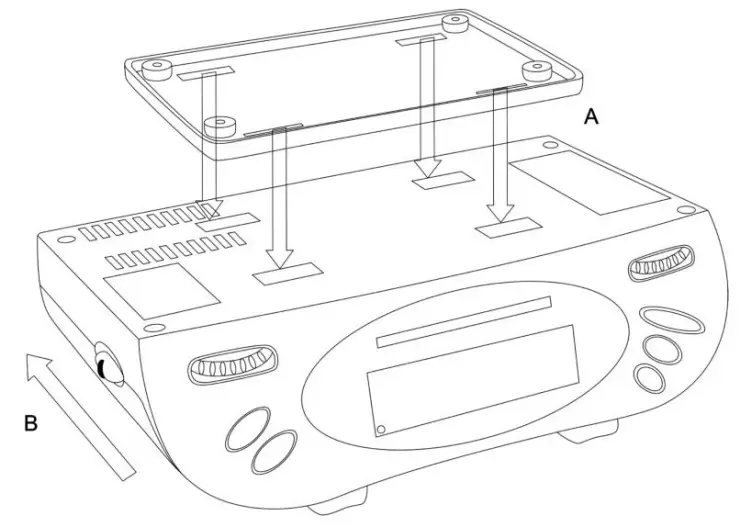 A

B