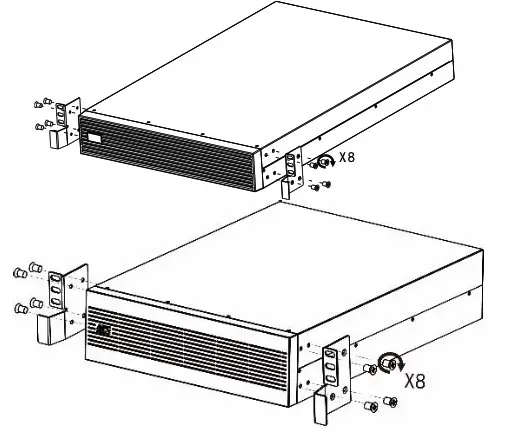 X8

X8