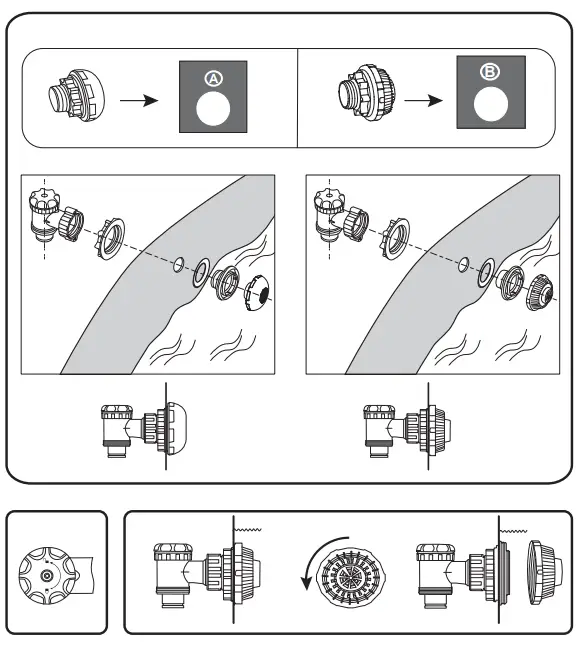 A

B