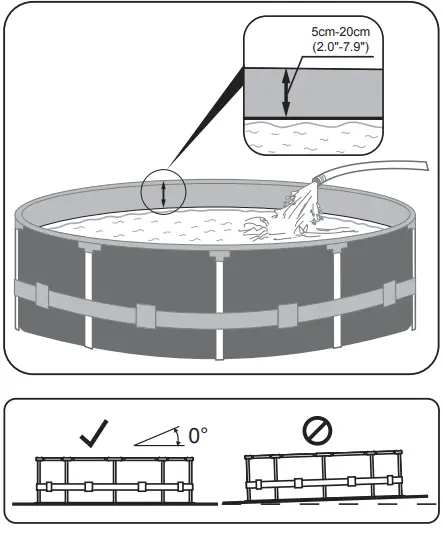 5cm-20cm
(2.0"-7.9")

0°