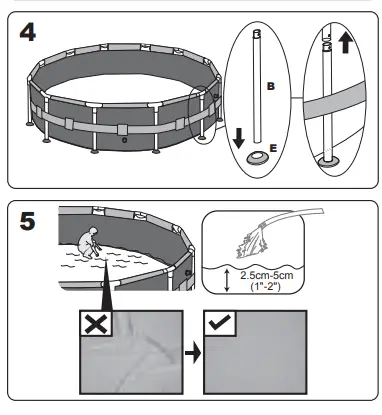 4

B

E

5

2.5cm-5cm
(1"-2")