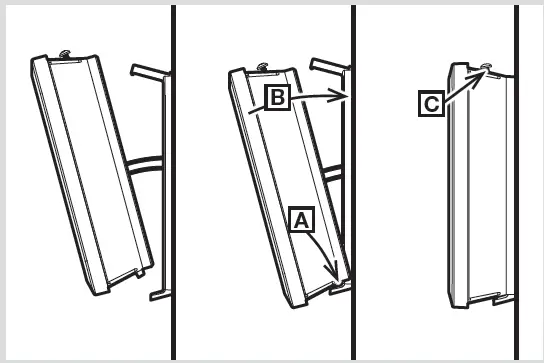 B
A
C