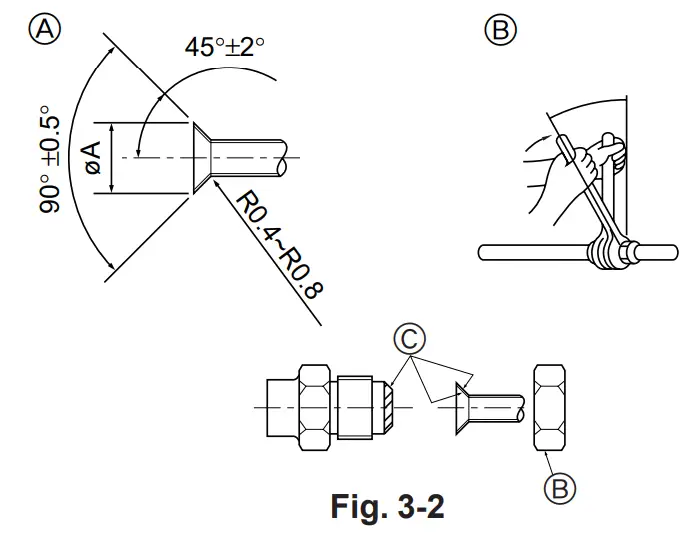 Ⓐ
45°±2°
90° ±0.5°
øA
R0.4~R0.8
Ⓑ
Ⓒ
Ⓑ
Fig. 3-2