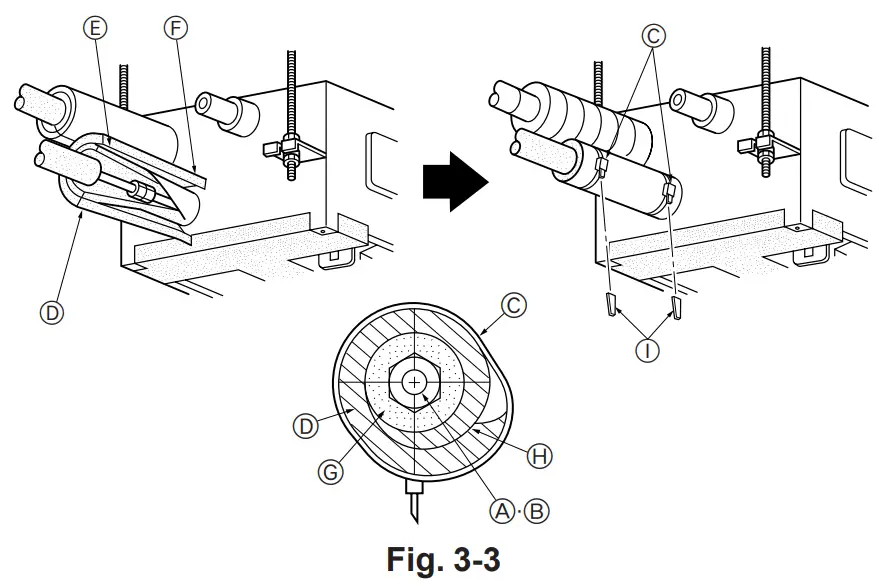 Ⓔ
Ⓕ
Ⓓ
Ⓒ
Ⓘ
Ⓒ
Ⓓ
Ⓖ
Ⓗ
Ⓐ·Ⓑ
Fig. 3-3