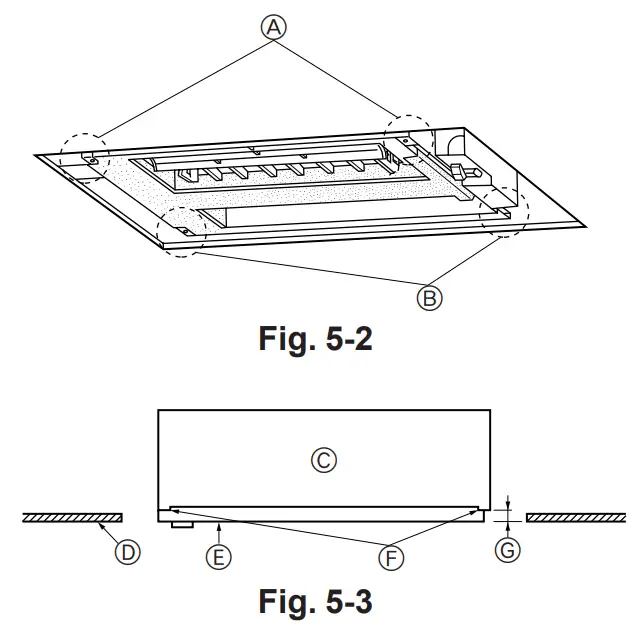 Ⓐ

Ⓑ

Fig. 5-2

Ⓒ

Ⓓ

Ⓔ

Ⓕ

Ⓖ

Fig. 5-3