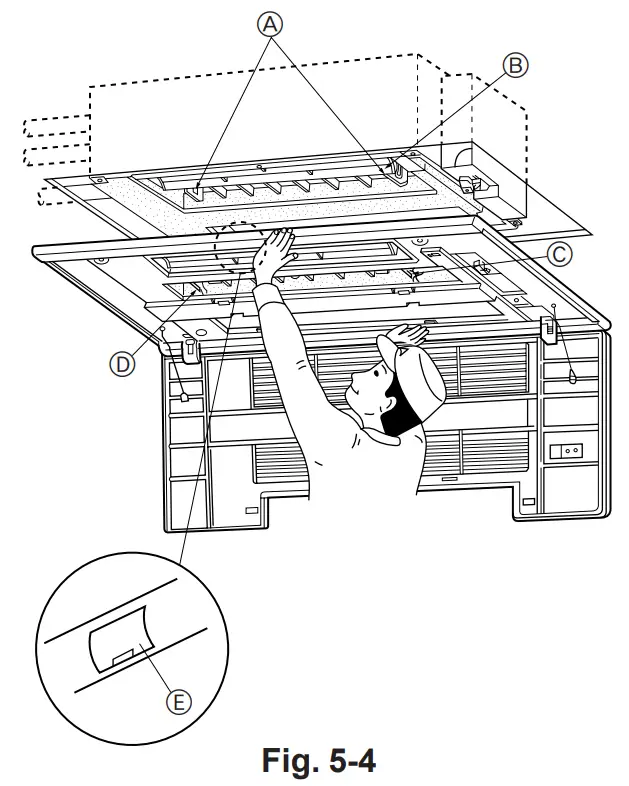 A
B
C
D
E
Fig. 5-4