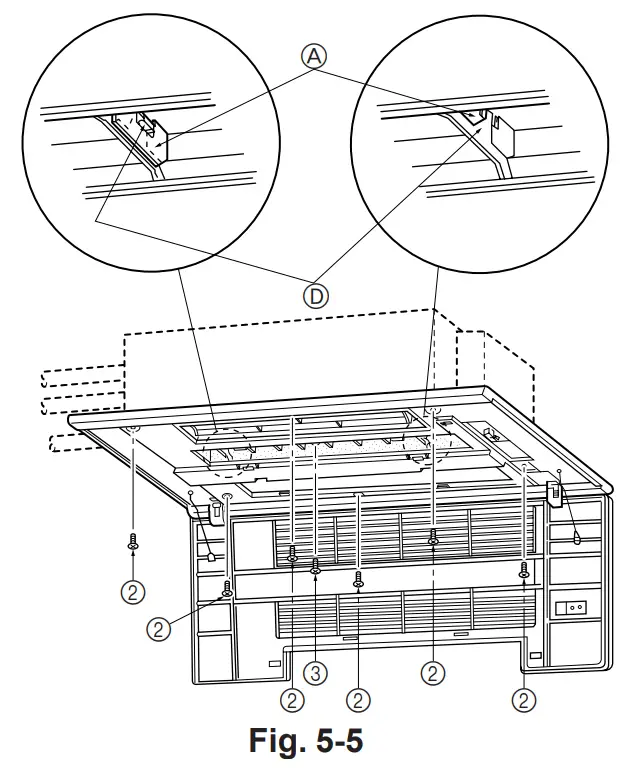 Ⓐ

Ⓓ

②

②

②

③

②

②

②

Fig. 5-5