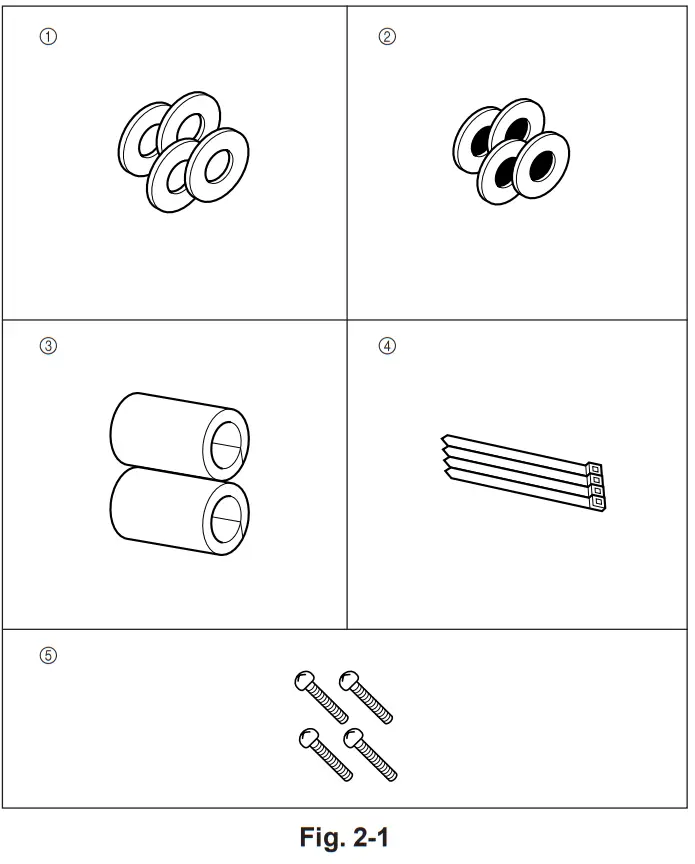 ①

②

③

④

⑤

Fig. 2-1