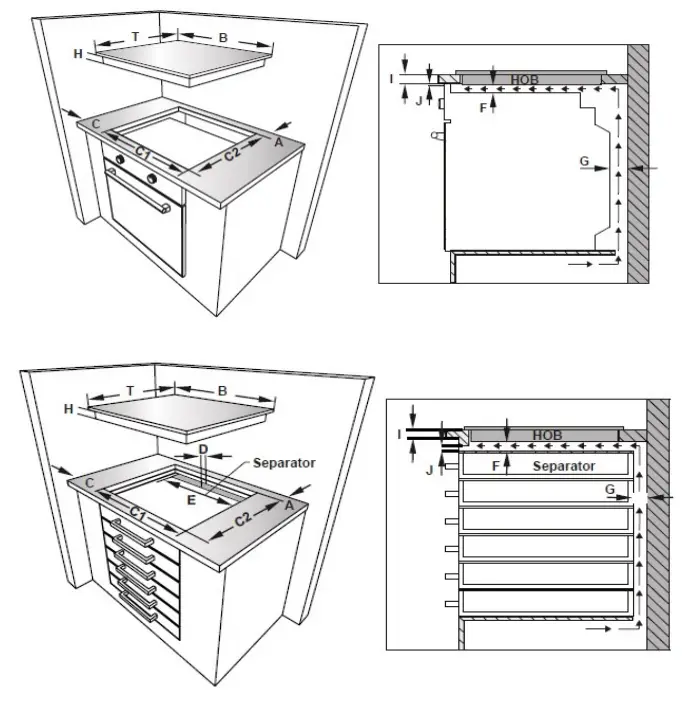 T B H C C1 C2 A

I J HOB F G

T B H D Separator C E C1 C2 A

I J HOB F Separator G