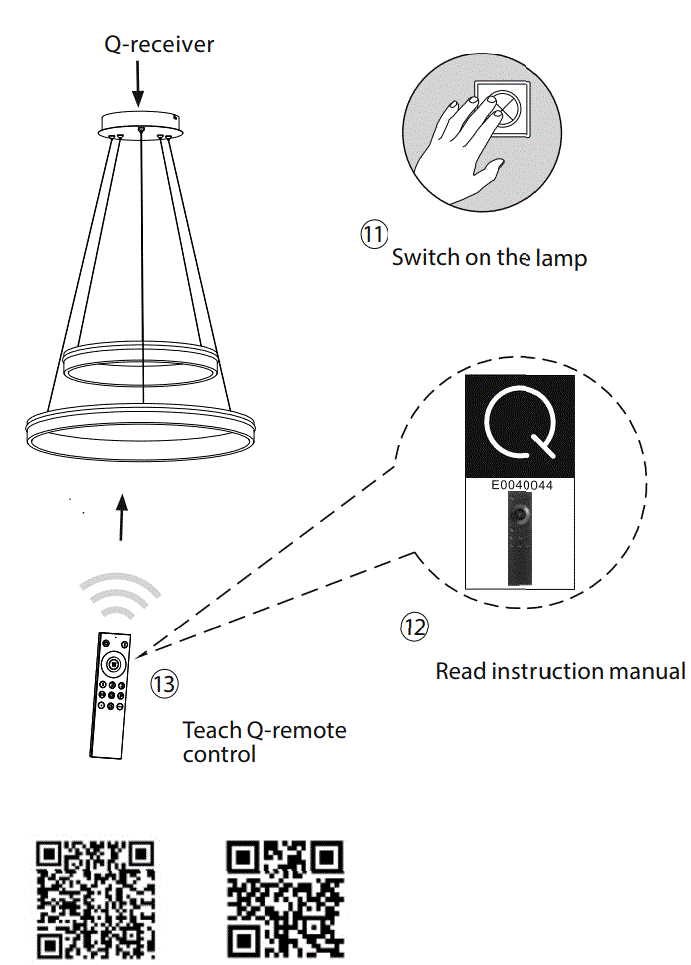 Q-receiver

11
Switch on the lamp

Q
E0040044

12
Read instruction manual

13
Teach Q-remote control