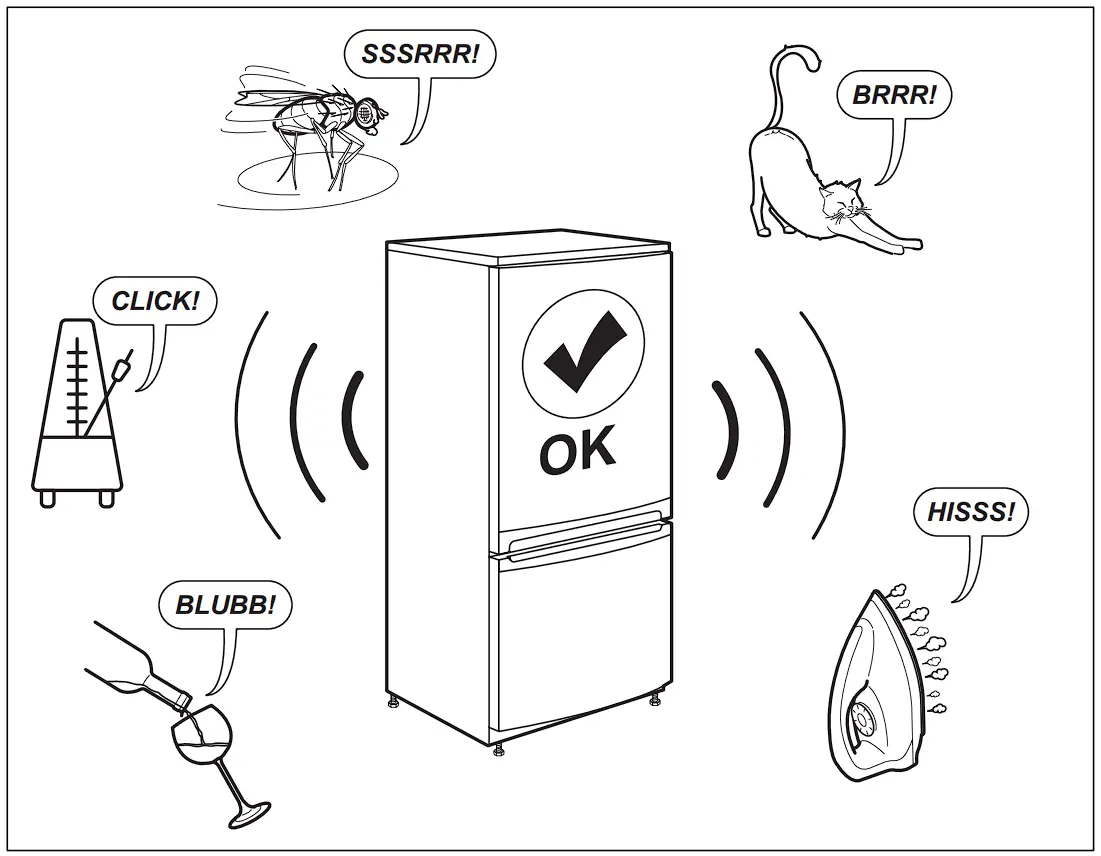 SSSRRR!

BRRR!

CLICK!

OK

HISSS!

BLUBB!