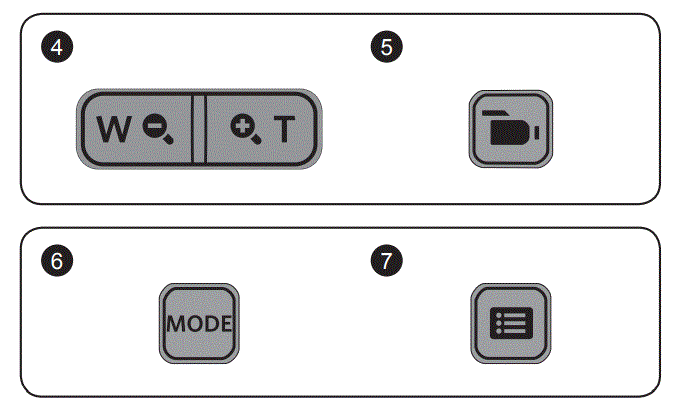 4

W T

5

6

MODE

7