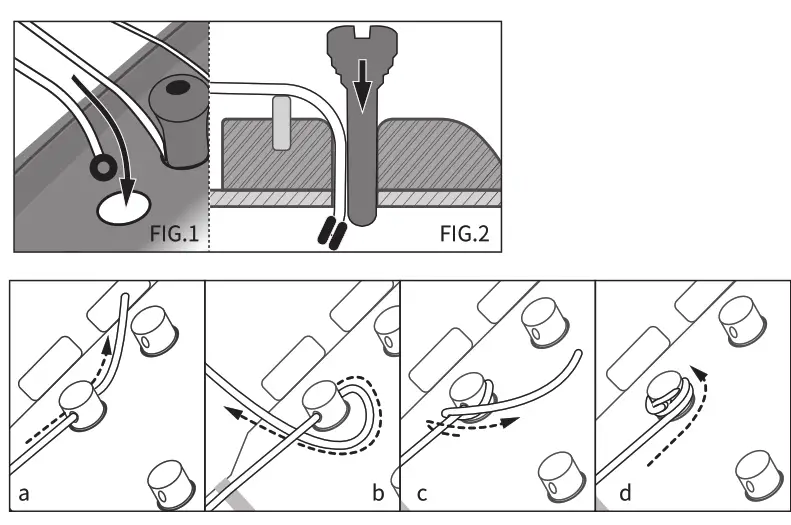 FIG.1

FIG.2

a

b

c

d