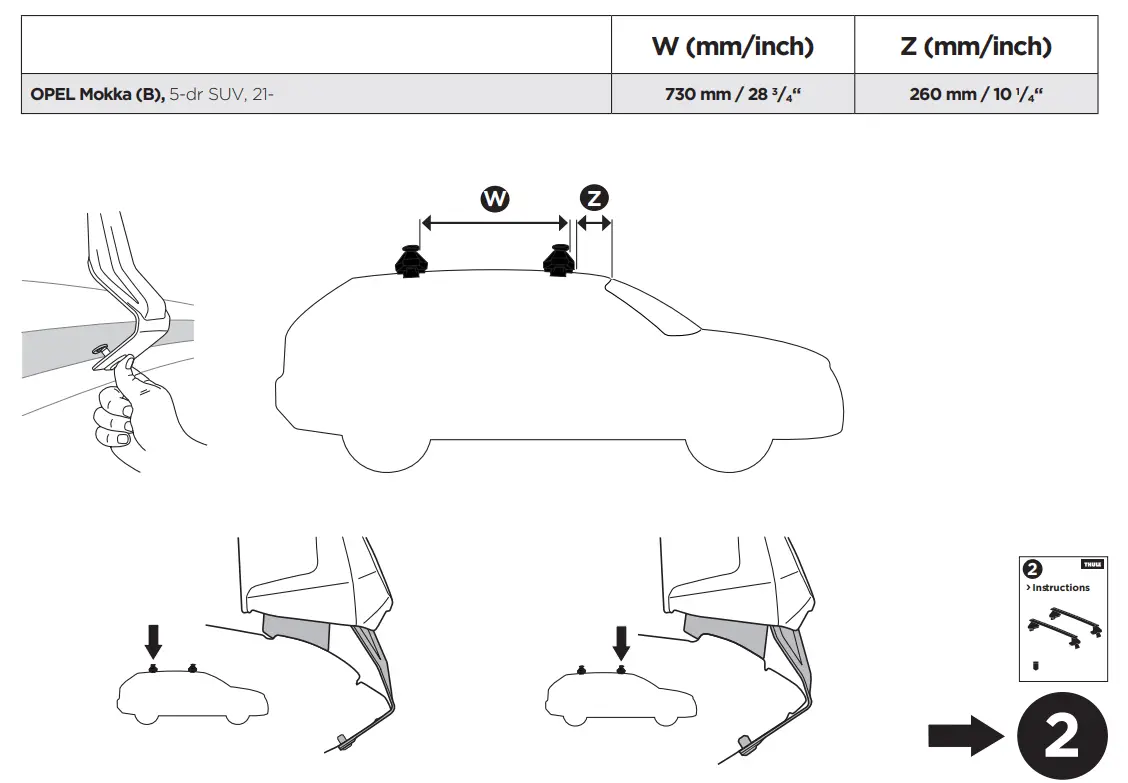 | | W (mm/inch) | Z (mm/inch) |
|---|---|---|
| **OPEL Mokka (B),** 5-dr SUV, 21- | 730 mm / 28 $^3/_4$“ | 260 mm / 10 $^1/_4$“ |

W

Z

2

THULE

> Instructions

2