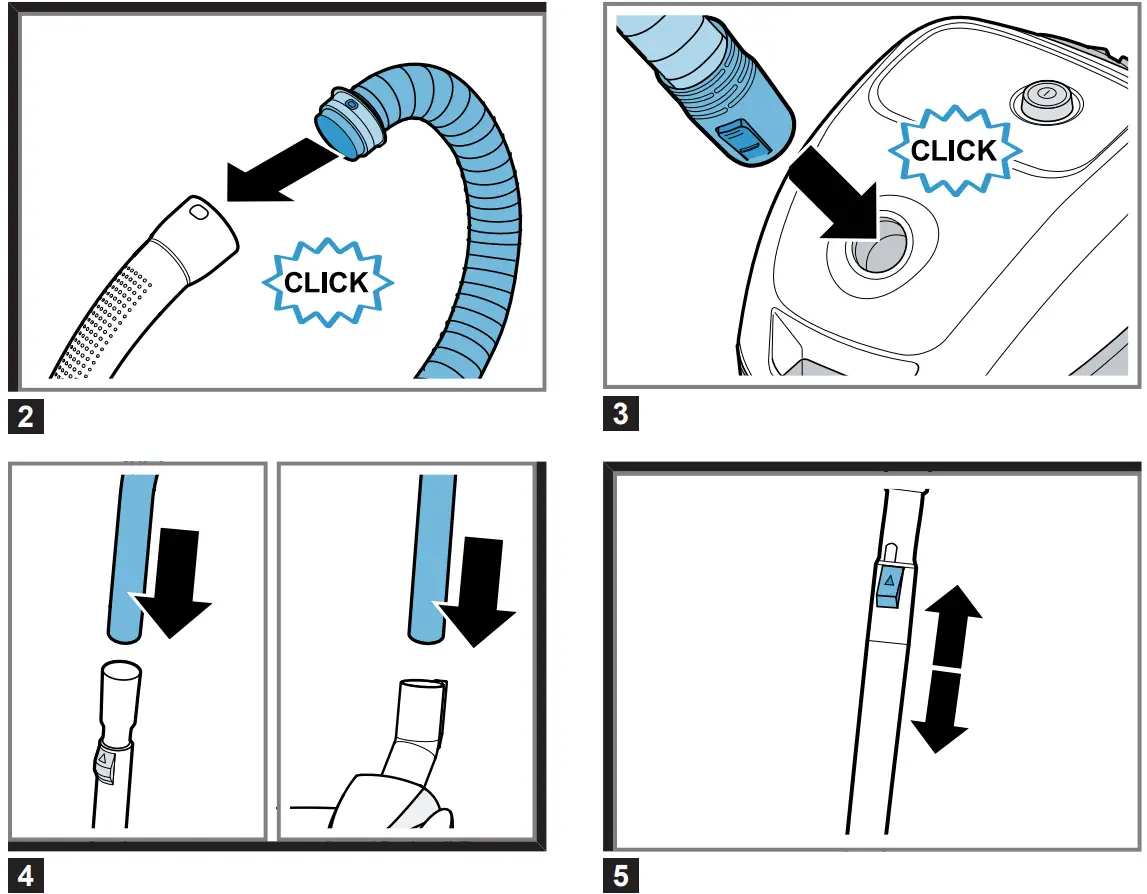 CLICK

2

CLICK

3

4

5