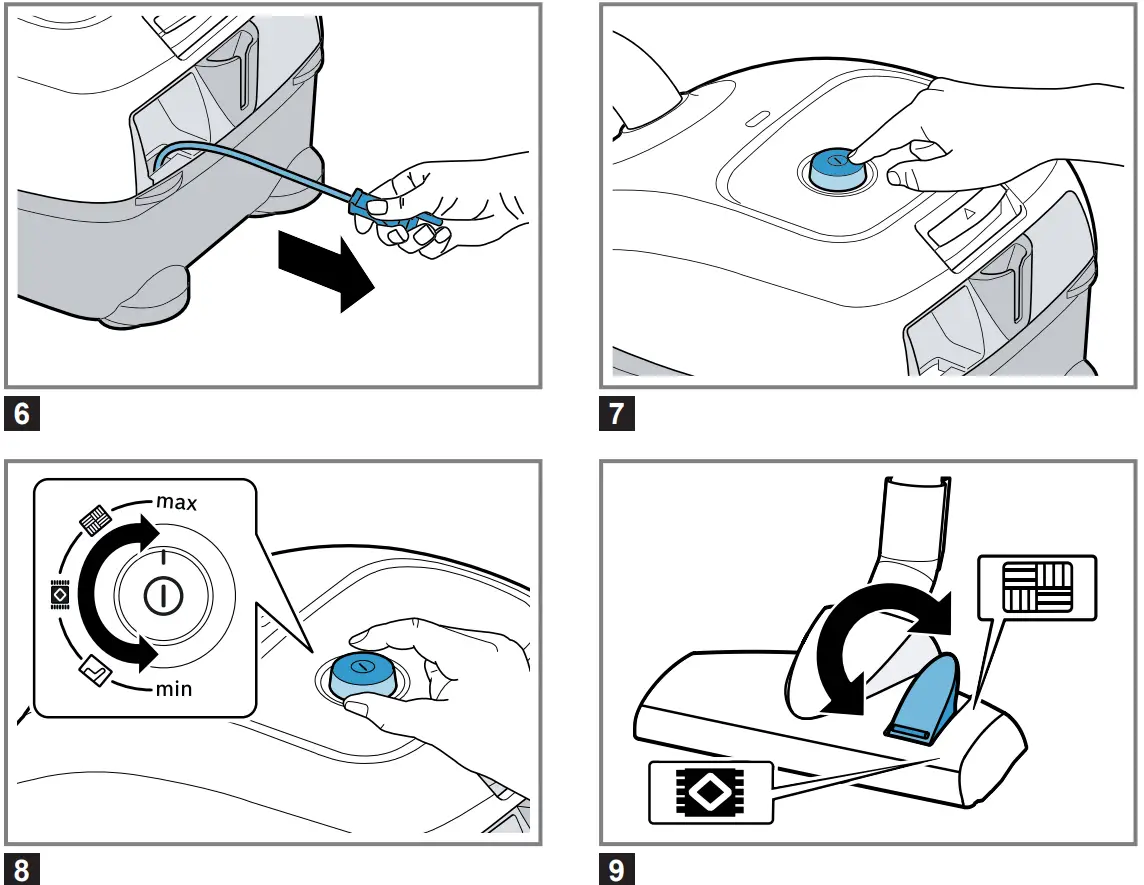 6

7

max

min

8

9