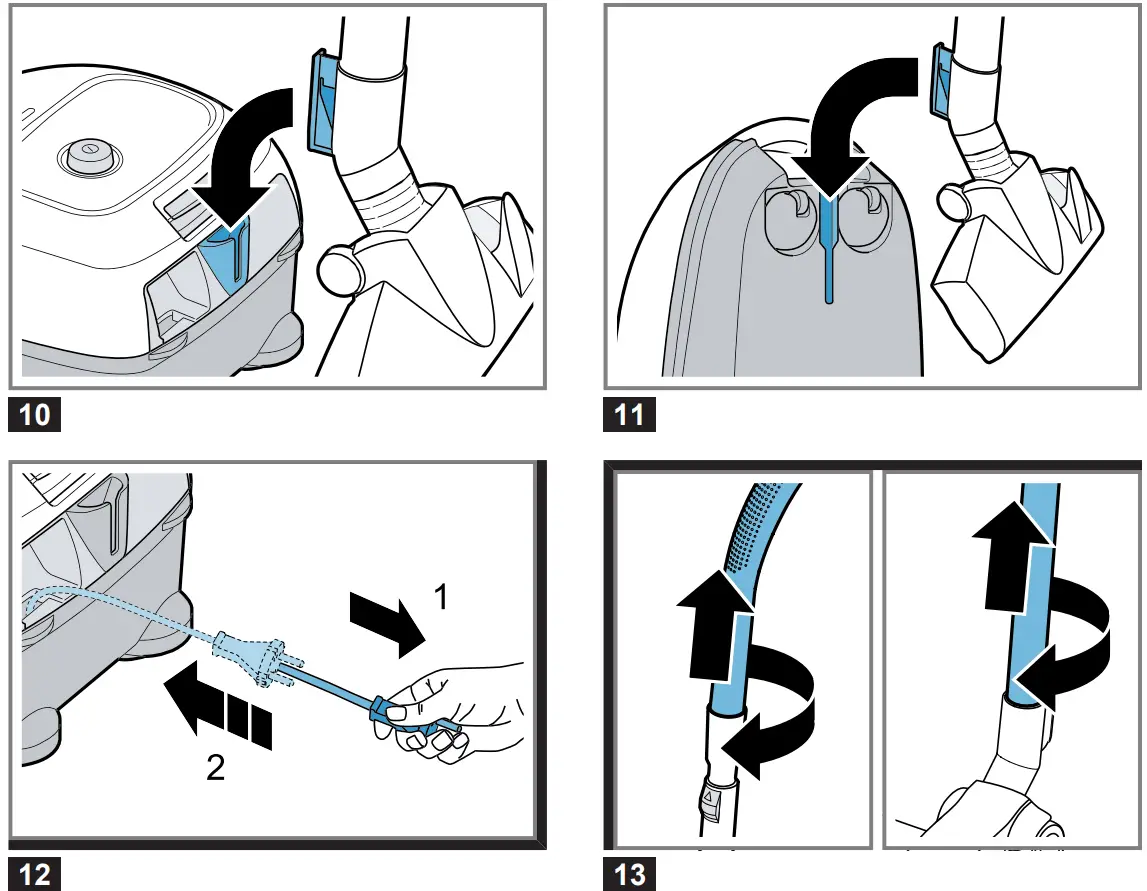 10

11

1

2

12

13