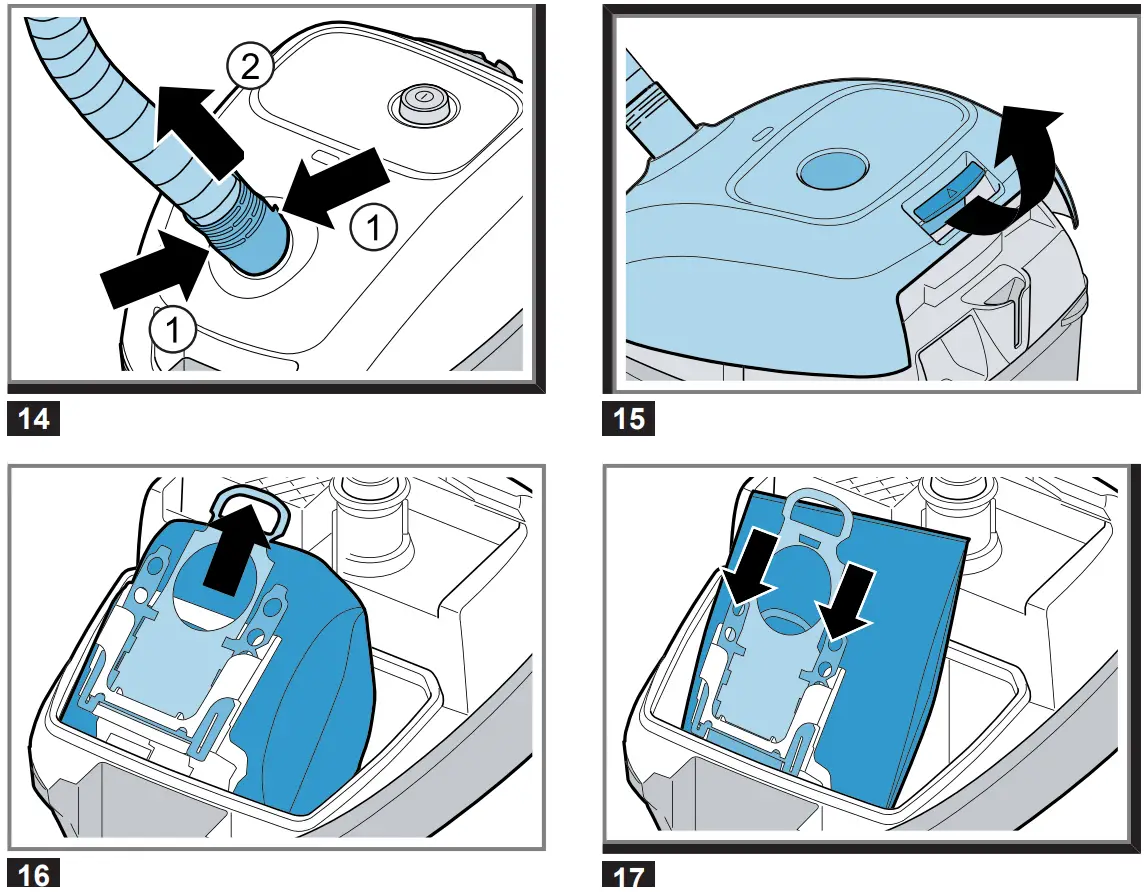 2
1
1
14
15
16
17