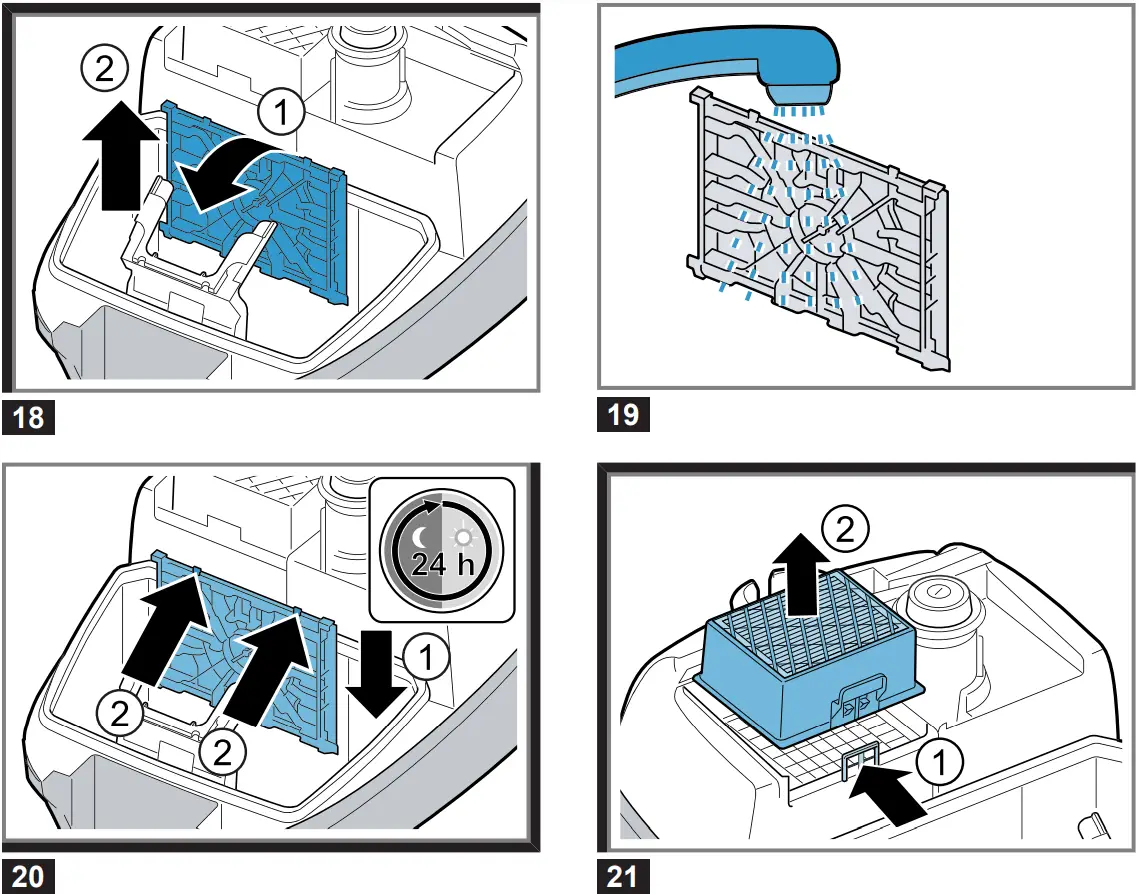 2
1
18

19

24 h
1
2
2
20

2
1
21