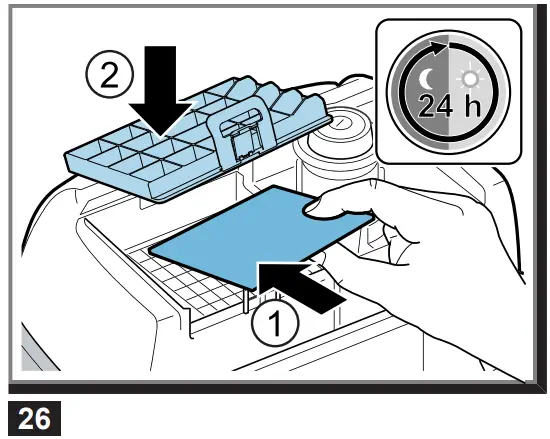 2

24 h

1

26