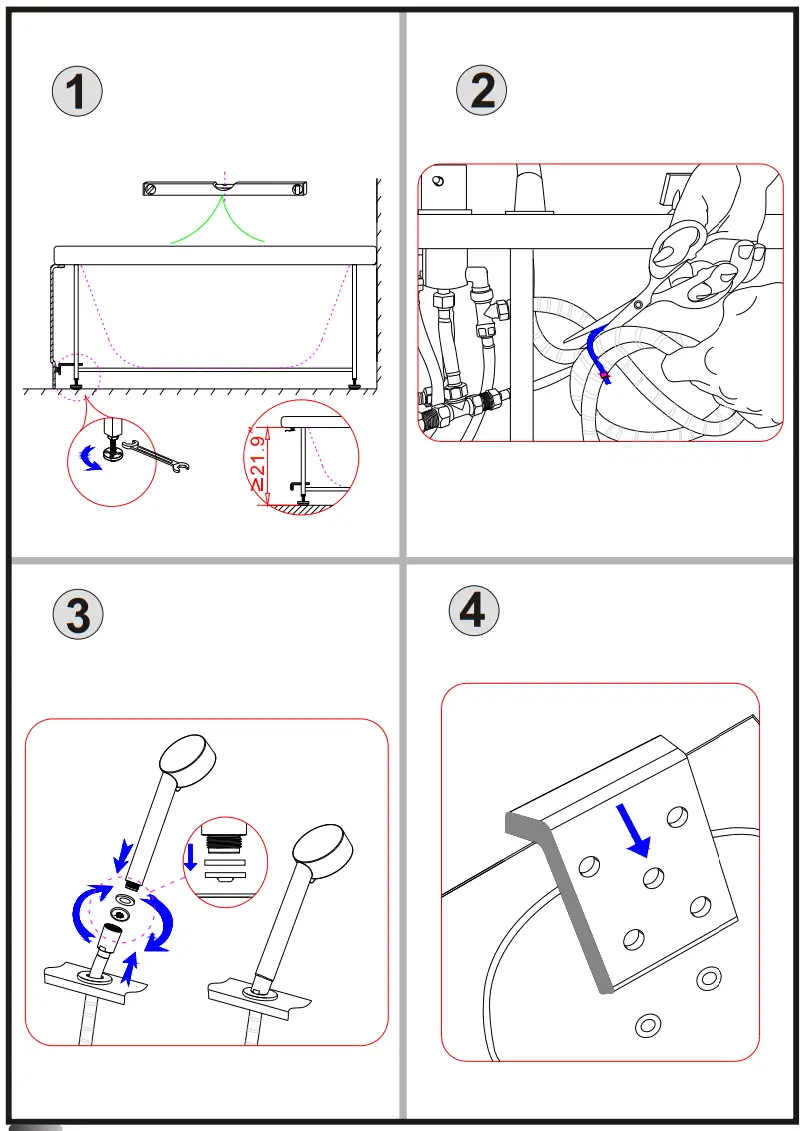 1

≥21.9

2

3

4