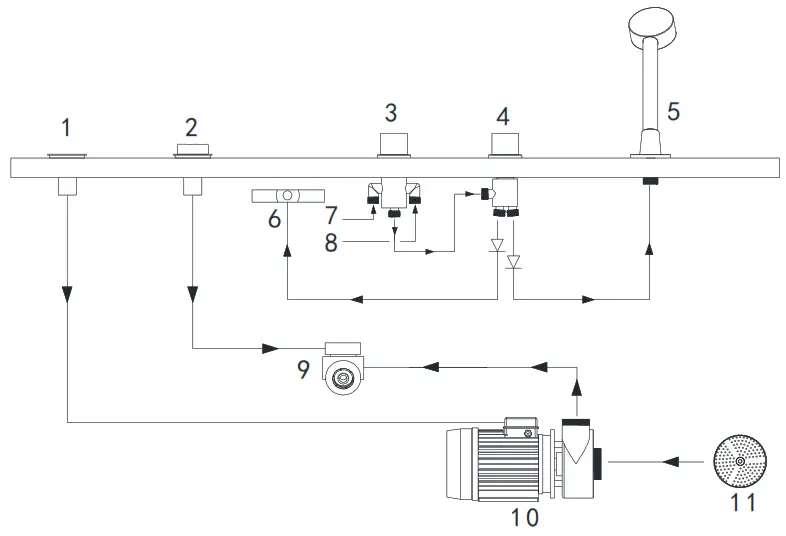 1
2
3
4
5
6
7
8
9
10
11