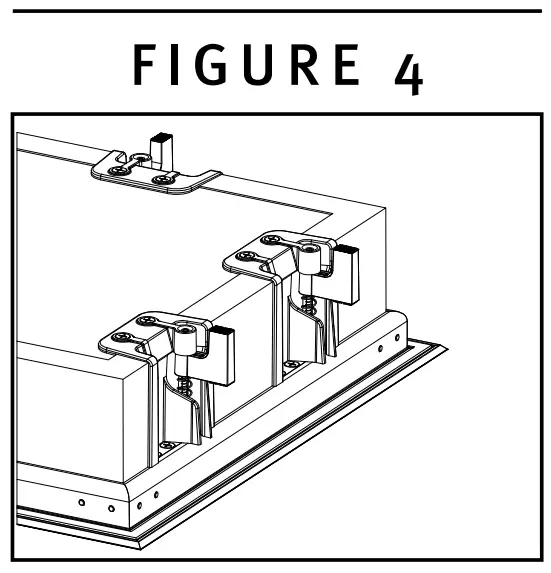 FIGURE 4