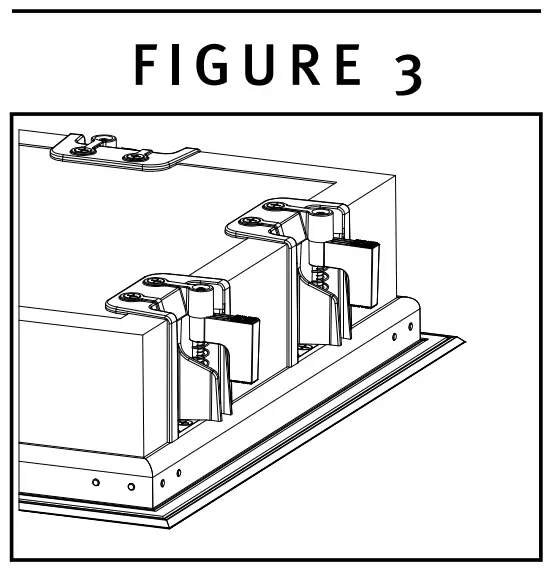 FIGURE 3