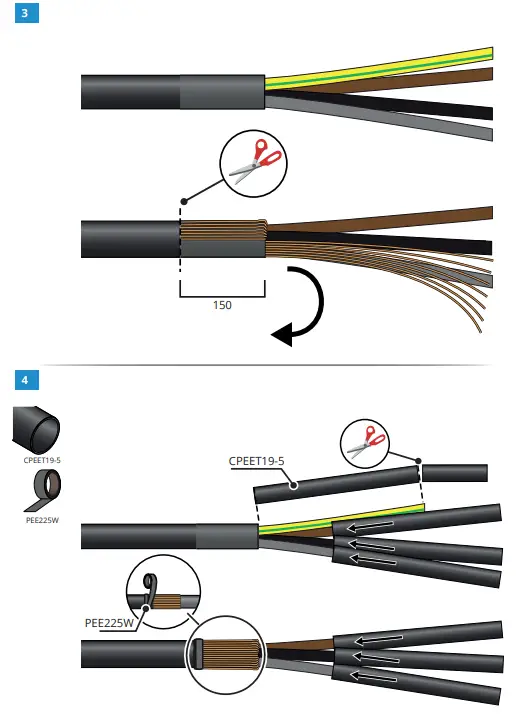 3

150

4

CPEET19-5

PEE225W

CPEET19-5

PEE225W