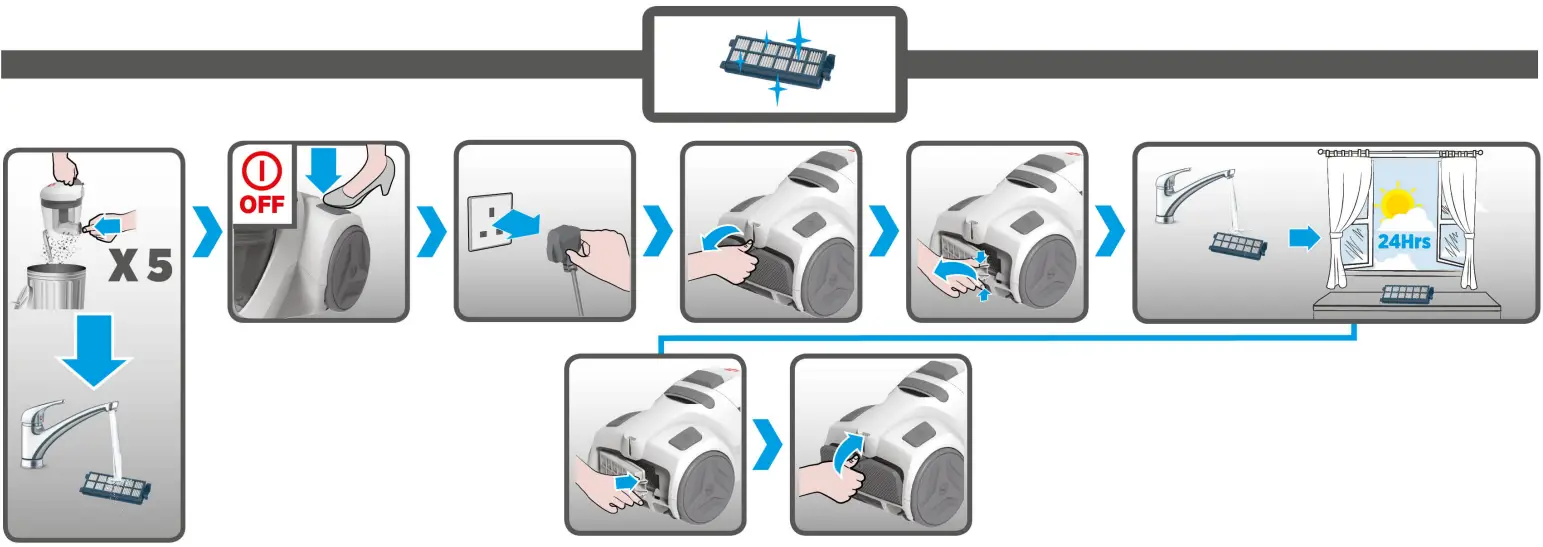 X 5

OFF

24Hrs