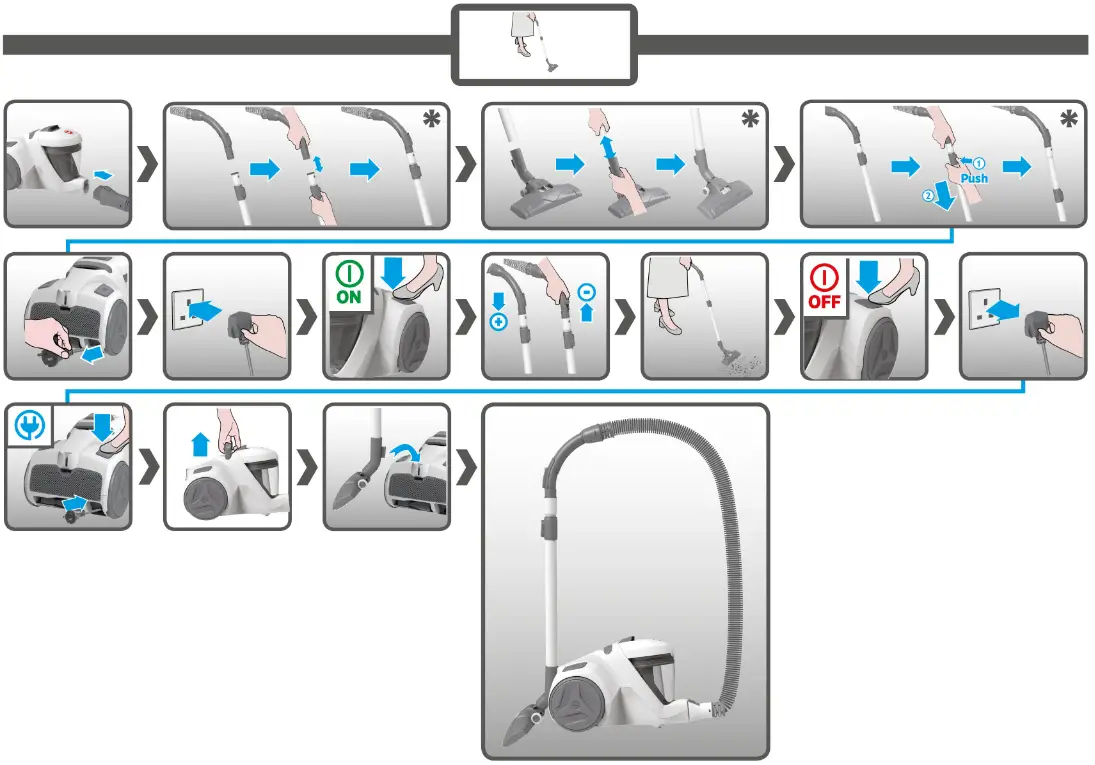 *

*

*

1
Push
2

ON

OFF