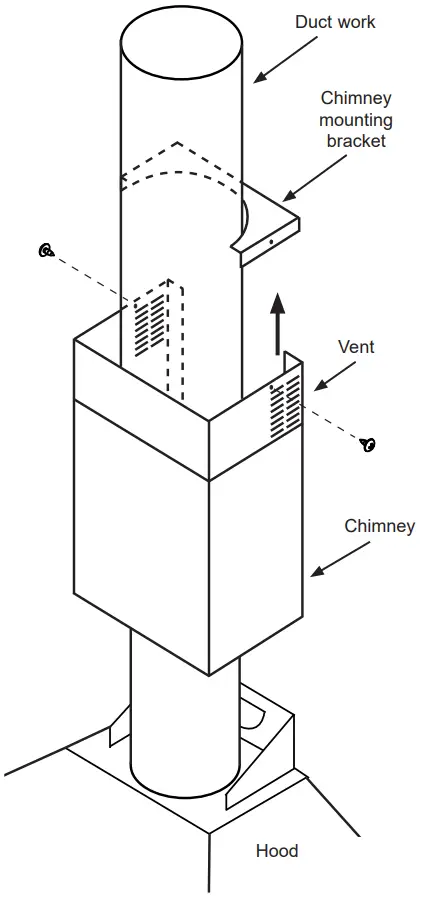 Duct work

Chimney mounting bracket

Vent

Chimney

Hood