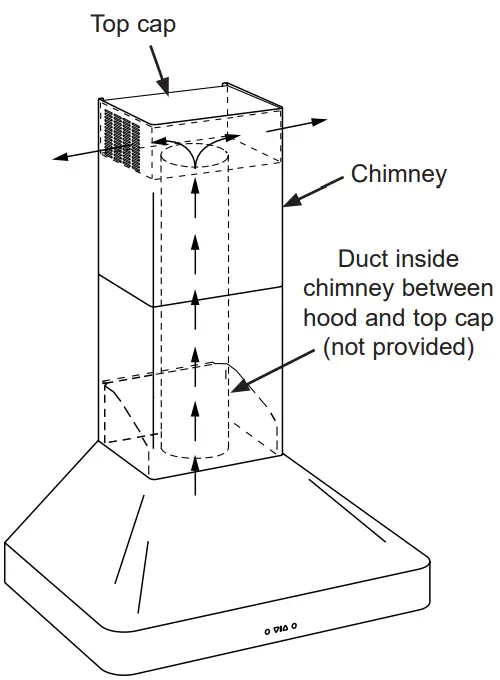 Top cap

Chimney

Duct inside chimney between hood and top cap (not provided)