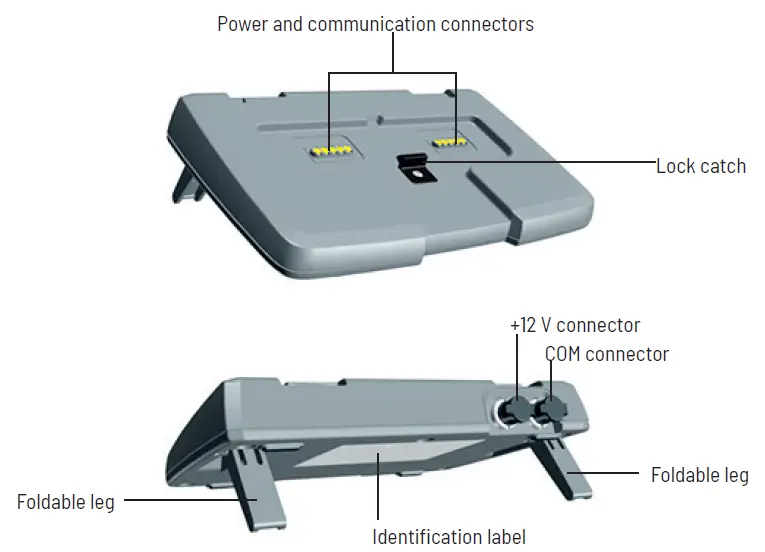 Power and communication connectors

Lock catch

+12 V connector

COM connector

Foldable leg

Foldable leg

Identification label