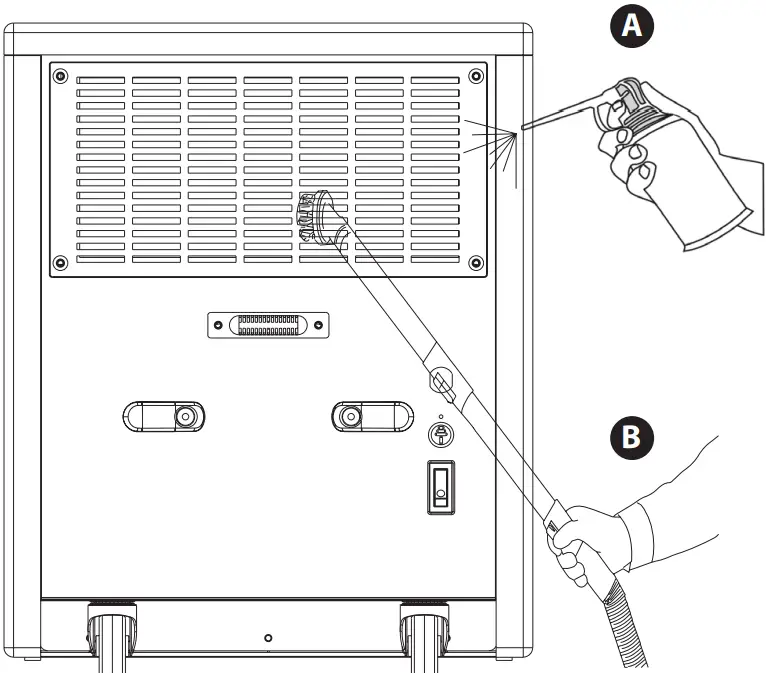 A

B