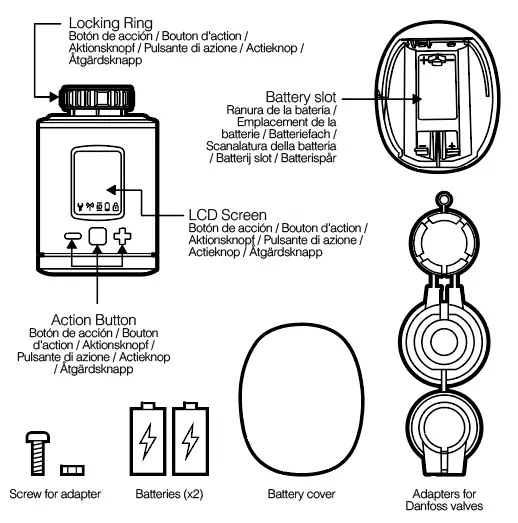 Locking Ring
Botón de acción / Bouton d'action / Aktionsknopf / Pulsante di azione / Actieknop / Åtgärdsknapp

Battery slot
Ranura de la batería / Emplacement de la batterie / Batteriefach / Scanalatura della batteria / Batterij slot / Batterispår

LCD Screen
Botón de acción / Bouton d'action / Aktionsknopf / Pulsante di azione / Actieknop / Åtgärdsknapp

Action Button
Botón de acción / Bouton d'action / Aktionsknopf / Pulsante di azione / Actieknop / Åtgärdsknapp

Screw for adapter

Batteries (x2)

Battery cover

Adapters for Danfoss valves