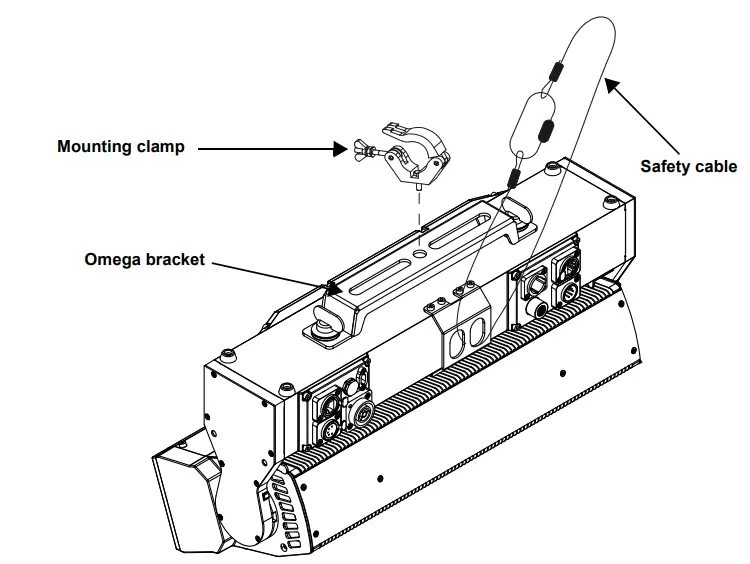 Mounting clamp

Safety cable

Omega bracket