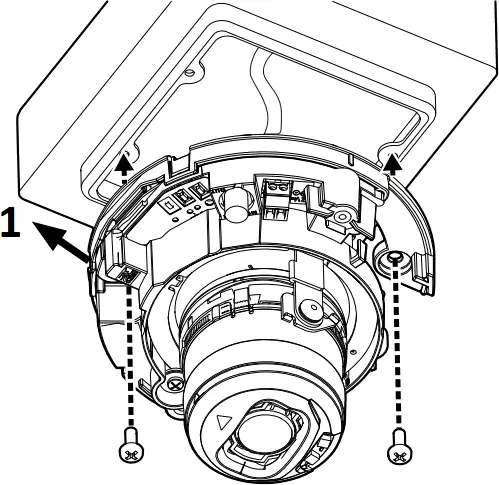 1