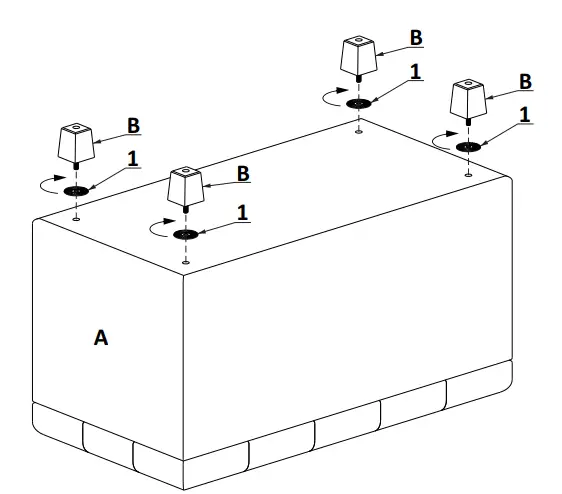 B
1
B
1
B
1
B
1
A