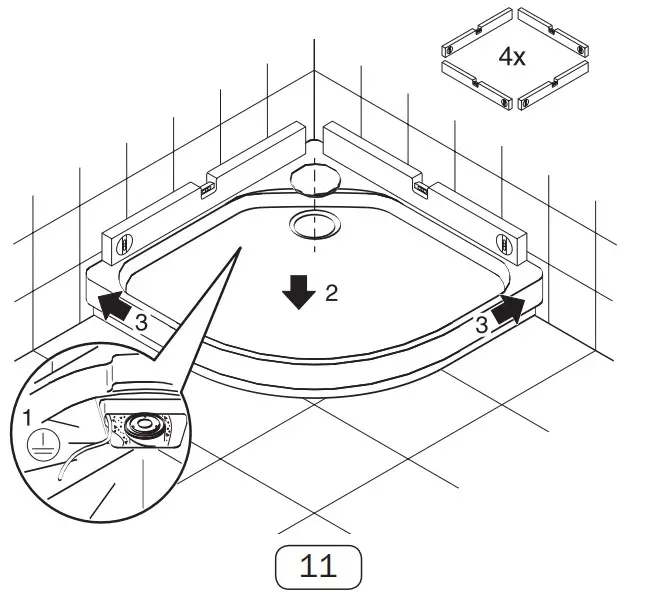 4x

2

3

3

1

11