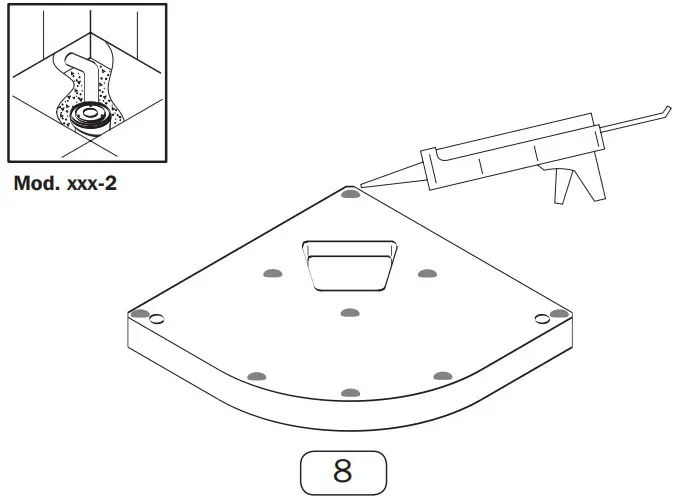 Mod. xxx-2

8